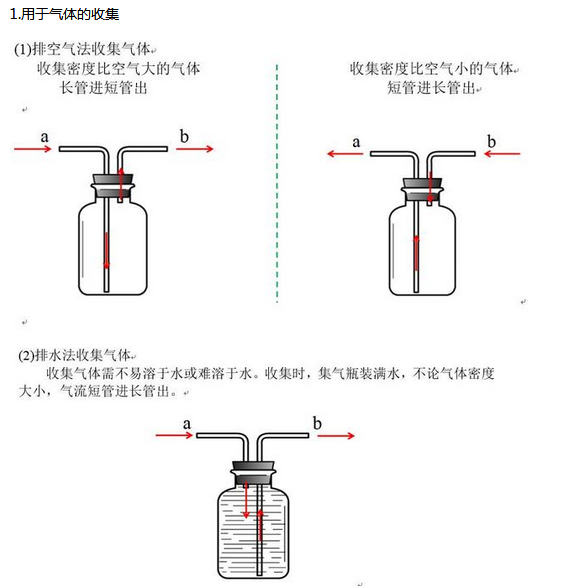 1.用于气体的收集

(1)排空气法收集气体

收集密度比空气大的气体
长管进短管出

a
b

收集密度比空气小的气体
短管进长管出

a
b

(2)排水法收集气体

收集气体需不易溶于水或难溶于水。收集时，集气瓶装满水，不论气体密度大小，气流短管进长管出。

a
b