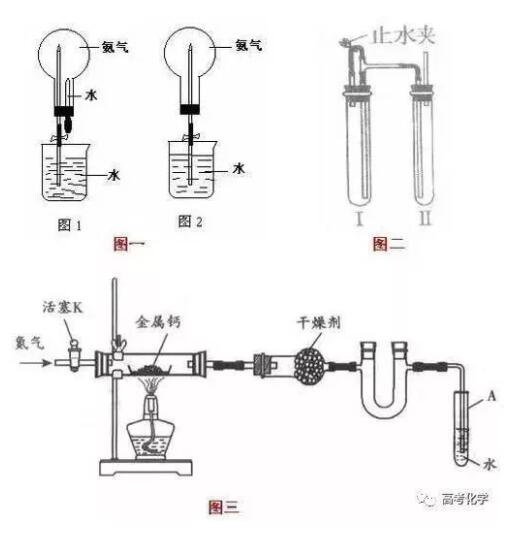 氨气
水
水
图 1
氨气
水
图 2
图一
止水夹
I
II
图二
活塞K
氮气
金属钙
干燥剂
A
水
图三
高考化学